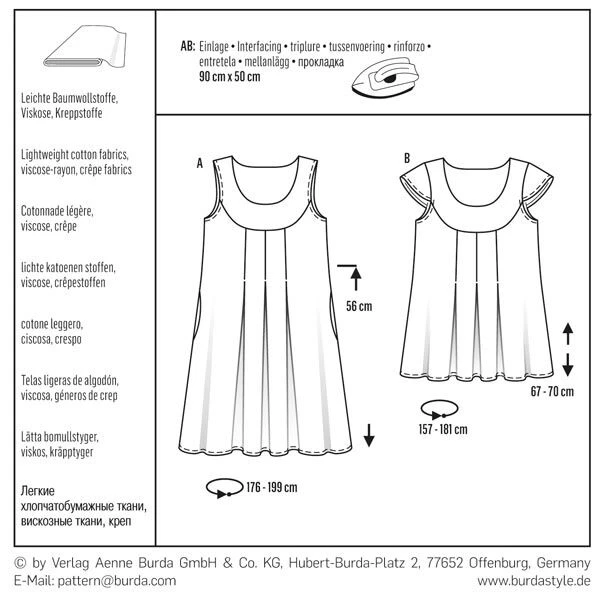 Leichte Baumwollstoffe, Viskose, Kreppstoffe

Lightweight cotton fabrics, viscose-rayon, crêpe fabrics

Cotonnade légère, viscose, crêpe

lichte katoenen stoffen, viscose, crêpestoffen

cotone leggero, ciscosa, crespo

Telas ligeras de algodón, viscosa, géneros de crep

Lätta bomullstyger, viskos, kräpptyger

Легкие хлопчатобумажные ткани, вискозные ткани, креп

AB: Einlage • Interfacing • triplure • tussenvoering • rinforzo • entretela • mellanlägg • прокладка
90 cm x 50 cm

A

56 cm

176 - 199 cm

B

67 - 70 cm

157 - 181 cm

© by Verlag Aenne Burda GmbH & Co. KG, Hubert-Burda-Platz 2, 77652 Offenburg, Germany
E-Mail: pattern@burda.com www.burdastyle.de