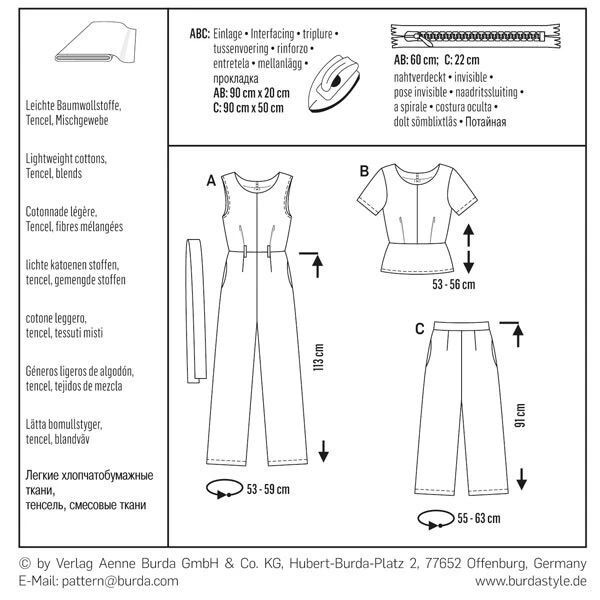 Leichte Baumwollstoffe, Tencel, Mischgewebe

Lightweight cottons, Tencel, blends

Cotonnade légère, Tencel, fibres mélangées

lichte katoenen stoffen, tencel, gemengde stoffen

cotone leggero, tencel, tessuti misti

Géneros ligeros de algodón, tencel, tejidos de mezcla

Lätta bomullstyger, tencel, blandväv

Легкие хлопчатобумажные ткани, тенсель, смесовые ткани

ABC: Einlage • Interfacing • triplure • tussenvoering • rinforzo • entretela • mellanlägg • прокладка
AB: 90 cm x 20 cm
C: 90 cm x 50 cm

AB: 60 cm; C: 22 cm
nahtverdeckt • invisible • pose invisible • naadritssluiting • a spirale • costura oculta • dolt sömblixtlås • Потайная

A

113 cm

53 - 59 cm

B

53 - 56 cm

C

91 cm

55 - 63 cm

© by Verlag Aenne Burda GmbH & Co. KG, Hubert-Burda-Platz 2, 77652 Offenburg, Germany
E-Mail: pattern@burda.com www.burdastyle.de