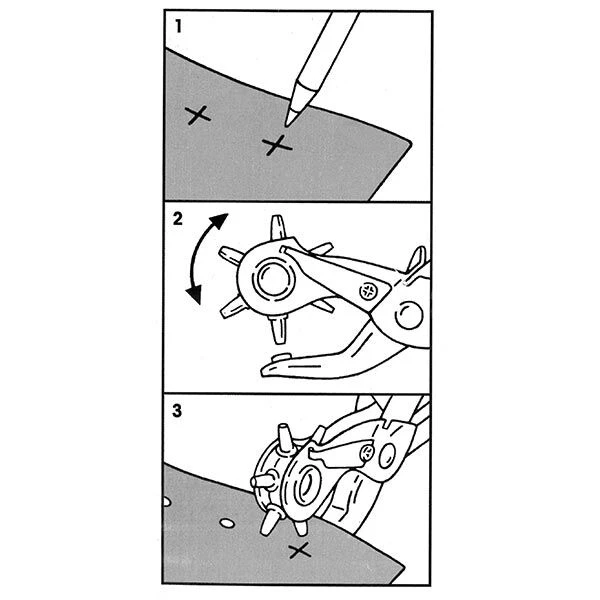 1

2

3