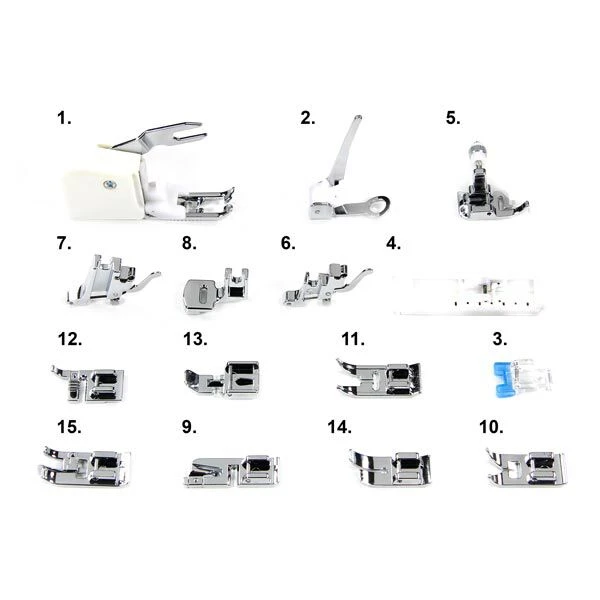 1.
2.
5.
7.
8.
6.
4.
12.
13.
11.
3.
15.
9.
14.
10.